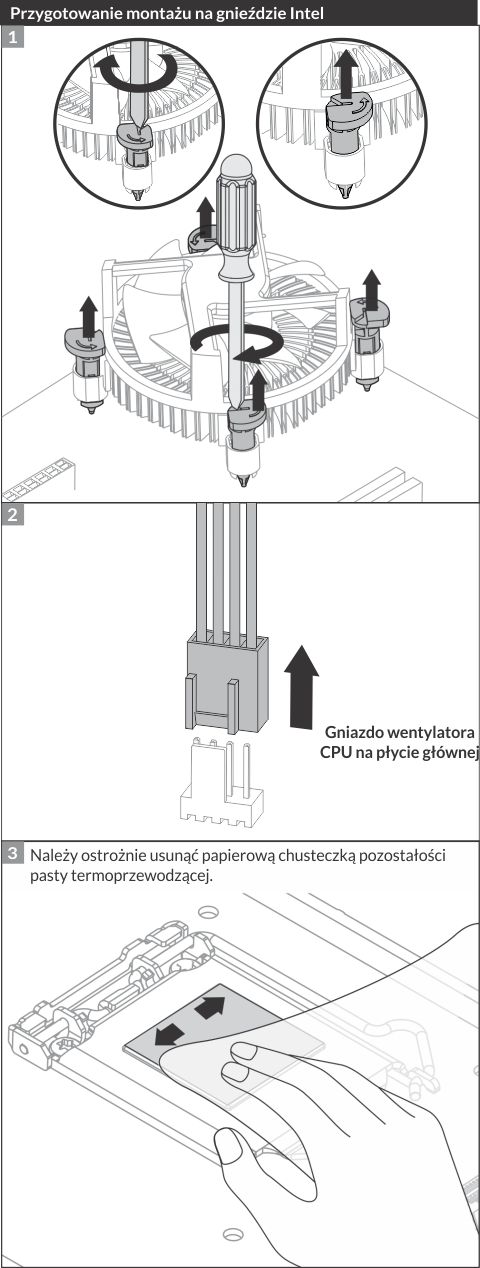 Przygotowanie montażu na gnieździe Intel

1

2

Gniazdo wentylatora CPU na płycie głównej

3 Należy ostrożnie usunąć papierową chusteczką pozostałości pasty termoprzewodzącej.